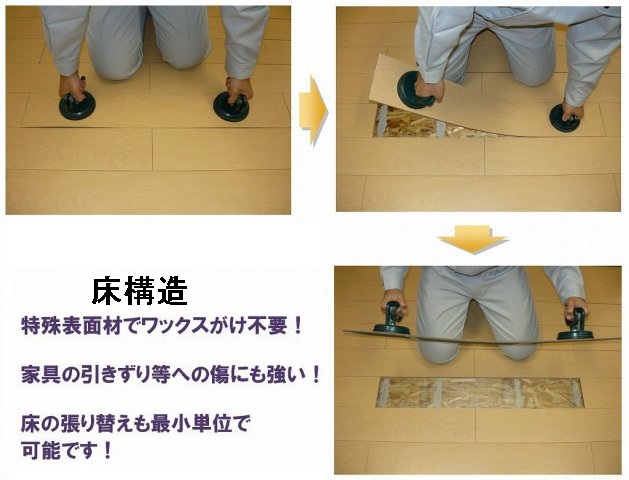 床構造

特殊表面材でワックスがけ不要！

家具の引きずり等への傷にも強い！

床の張り替えも最小単位で可能です！