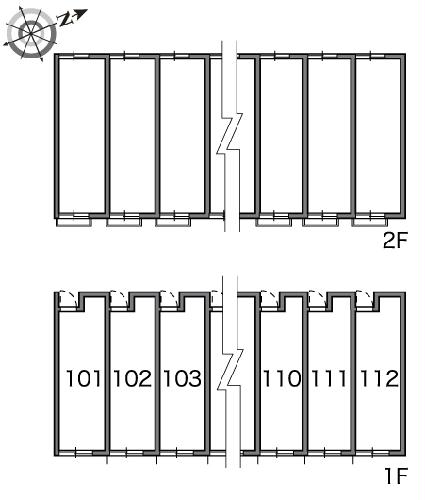 N

2F

101 102 103 110 111 112

1F