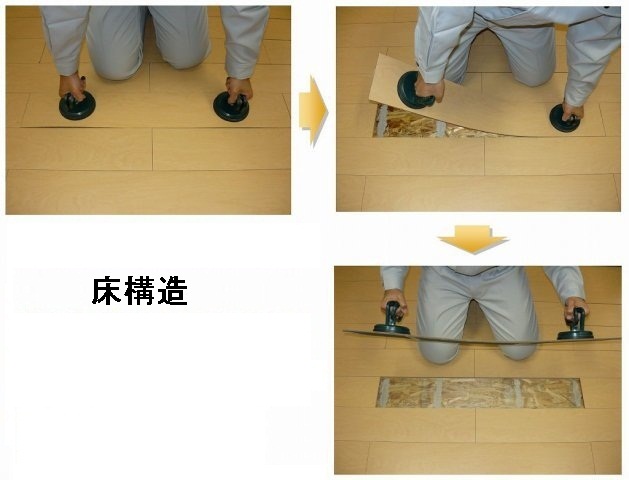 床構造