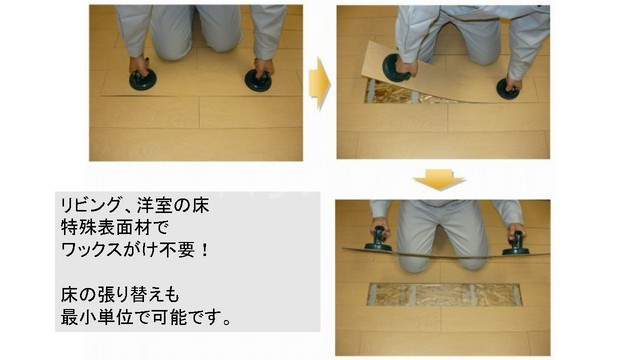 リビング、洋室の床
特殊表面材で
ワックスがけ不要！

床の張り替えも
最小単位で可能です。