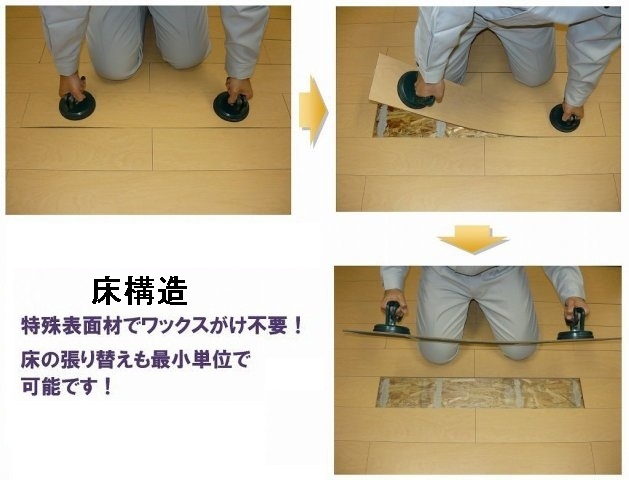 床構造

特殊表面材でワックスがけ不要！

床の張り替えも最小単位で可能です！